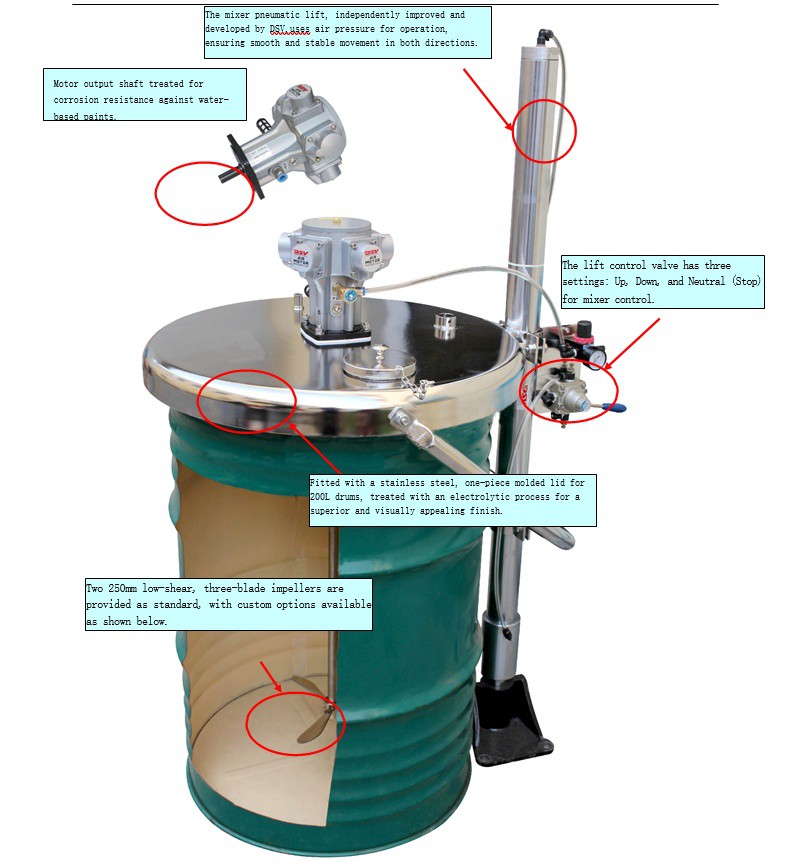 The mixer pneumatic lift, independently improved and developed by DSV uses air pressure for operation, ensuring smooth and stable movement in both directions.

Motor output shaft treated for corrosion resistance against water-based paints.

DSV

DSV

The lift control valve has three settings: Up, Down, and Neutral (Stop) for mixer control.

Fitted with a stainless steel, one-piece molded lid for 200L drums, treated with an electrolytic process for a superior and visually appealing finish.

Two 250mm low-shear, three-blade impellers are provided as standard, with custom options available as shown below.